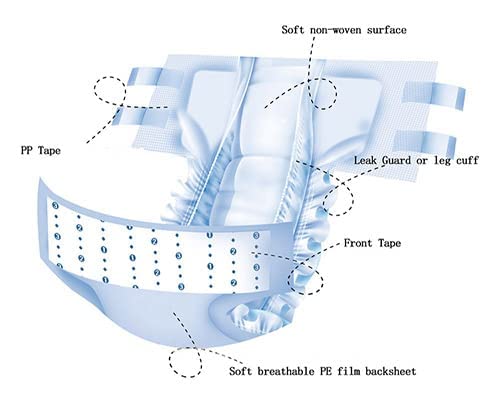 Soft non-woven surface

PP Tape

Leak Guard or leg cuff

Front Tape

Soft breathable PE film backsheet